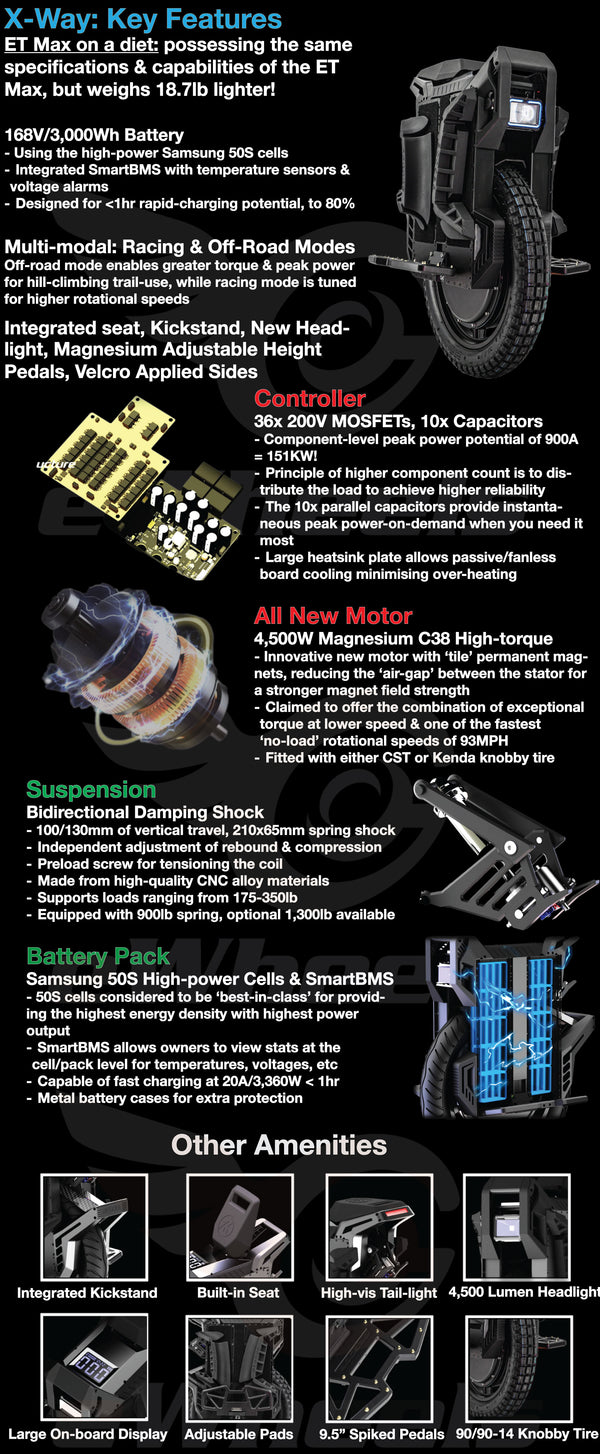 X-Way: Key Features

ET Max on a diet: possessing the same specifications & capabilities of the ET Max, but weighs 18.7lb lighter!

168V/3,000Wh Battery
- Using the high-power Samsung 50S cells
- Integrated SmartBMS with temperature sensors & voltage alarms
- Designed for <1hr rapid-charging potential, to 80%

Multi-modal: Racing & Off-Road Modes
Off-road mode enables greater torque & peak power for hill-climbing trail-use, while racing mode is tuned for higher rotational speeds

Integrated seat, Kickstand, New Headlight, Magnesium Adjustable Height Pedals, Velcro Applied Sides

Controller
36x 200V MOSFETs, 10x Capacitors
- Component-level peak power potential of 900A = 151KW!
- Principle of higher component count is to distribute the load to achieve higher reliability
- The 10x parallel capacitors provide instantaneous peak power-on-demand when you need it most
- Large heatsink plate allows passive/fanless board cooling minimising over-heating

All New Motor
4,500W Magnesium C38 High-torque
- Innovative new motor with 'tile' permanent magnets, reducing the 'air-gap' between the stator for a stronger magnet field strength
- Claimed to offer the combination of exceptional torque at lower speed & one of the fastest 'no-load' rotational speeds of 93MPH
- Fitted with either CST or Kenda knobby tire

Suspension
Bidirectional Damping Shock
- 100/130mm of vertical travel, 210x65mm spring shock
- Independent adjustment of rebound & compression
- Preload screw for tensioning the coil
- Made from high-quality CNC alloy materials
- Supports loads ranging from 175-350lb
- Equipped with 900lb spring, optional 1,300lb available

Battery Pack
Samsung 50S High-power Cells & SmartBMS
- 50S cells considered to be 'best-in-class' for providing the highest energy density with highest power output
- SmartBMS allows owners to view stats at the cell/pack level for temperatures, voltages, etc
- Capable of fast charging at 20A/3,360W < 1hr
- Metal battery cases for extra protection

Other Amenities

Integrated Kickstand
Built-in Seat
High-vis Tail-light
4,500 Lumen Headlight

Large On-board Display
Adjustable Pads
9.5" Spiked Pedals
90/90-14 Knobby Tire